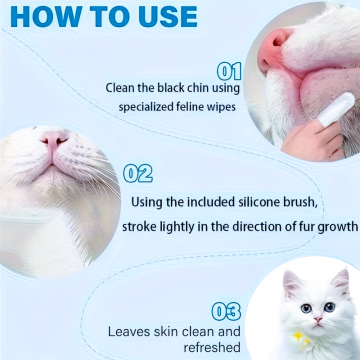 HOW TO USE

01
Clean the black chin using specialized feline wipes

02
Using the included silicone brush, stroke lightly in the direction of fur growth

03
Leaves skin clean and refreshed